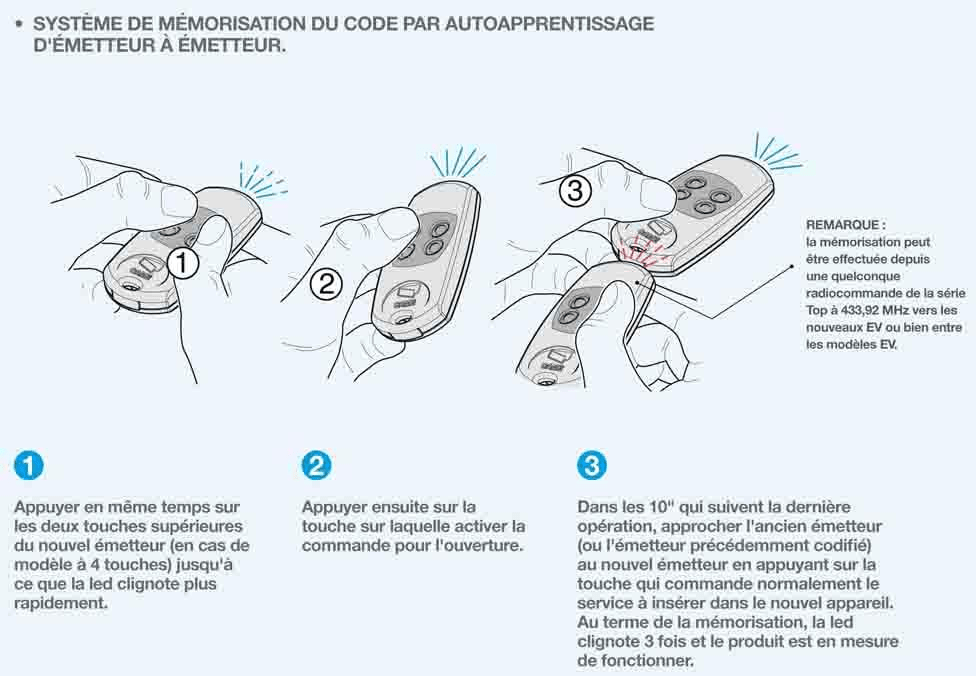 • SYSTÈME DE MÉMORISATION DU CODE PAR AUTOAPPRENTISSAGE D'ÉMETTEUR À ÉMETTEUR.

1

2

3

REMARQUE : la mémorisation peut être effectuée depuis une quelconque radiocommande de la série Top à 433,92 MHz vers les nouveaux EV ou bien entre les modèles EV.

1

Appuyer en même temps sur les deux touches supérieures du nouvel émetteur (en cas de modèle à 4 touches) jusqu'à ce que la led clignote plus rapidement.

2

Appuyer ensuite sur la touche sur laquelle activer la commande pour l'ouverture.

3

Dans les 10" qui suivent la dernière opération, approcher l'ancien émetteur (ou l'émetteur précédemment codifié) au nouvel émetteur en appuyant sur la touche qui commande normalement le service à insérer dans le nouvel appareil. Au terme de la mémorisation, la led clignote 3 fois et le produit est en mesure de fonctionner.